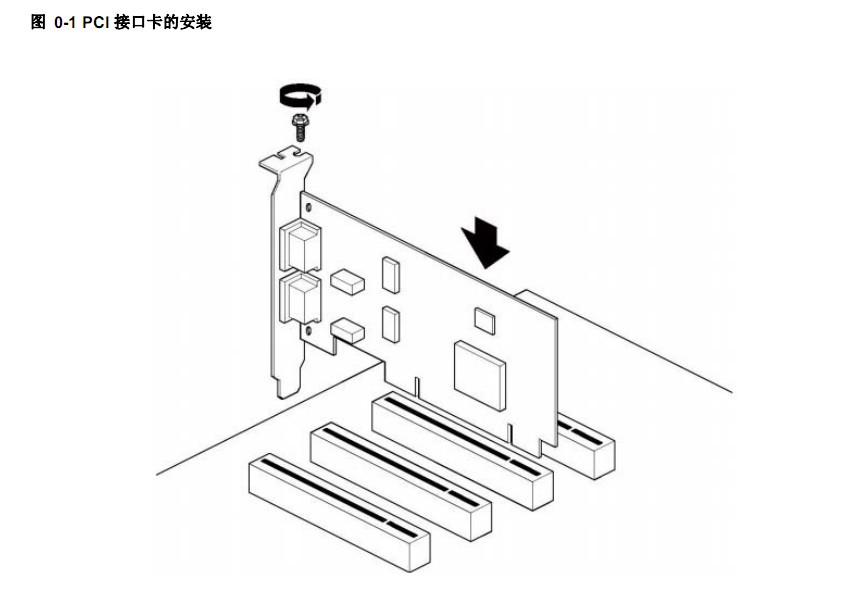 图 0-1 PCI 接口卡的安装